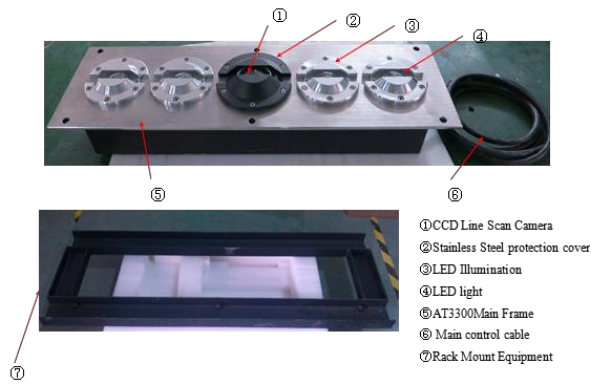 ①
②
③
④
⑤
⑥
⑦

①CCD Line Scan Camera
②Stainless Steel protection cover
③LED Illumination
④LED light
⑤AT3300Main Frame
⑥ Main control cable
⑦Rack Mount Equipment